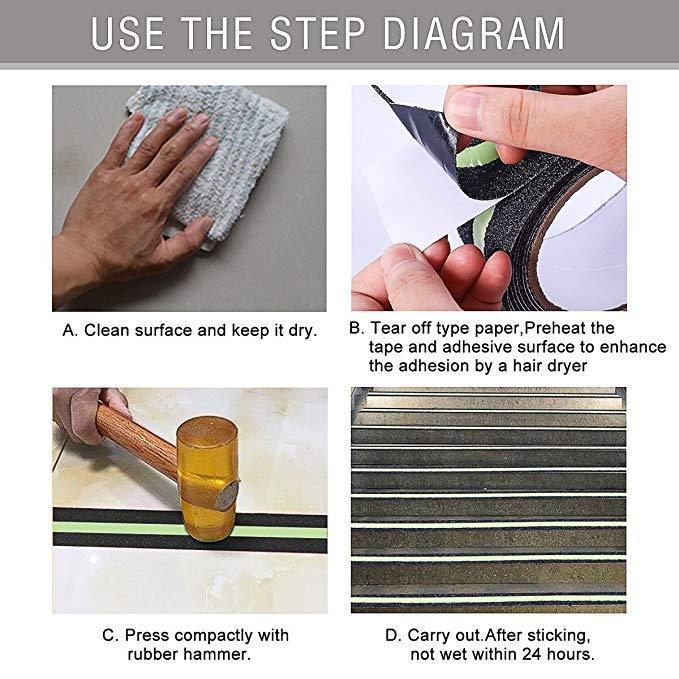 USE THE STEP DIAGRAM

A. Clean surface and keep it dry.

B. Tear off type paper,Preheat the tape and adhesive surface to enhance the adhesion by a hair dryer

C. Press compactly with rubber hammer.

D. Carry out.After sticking, not wet within 24 hours.