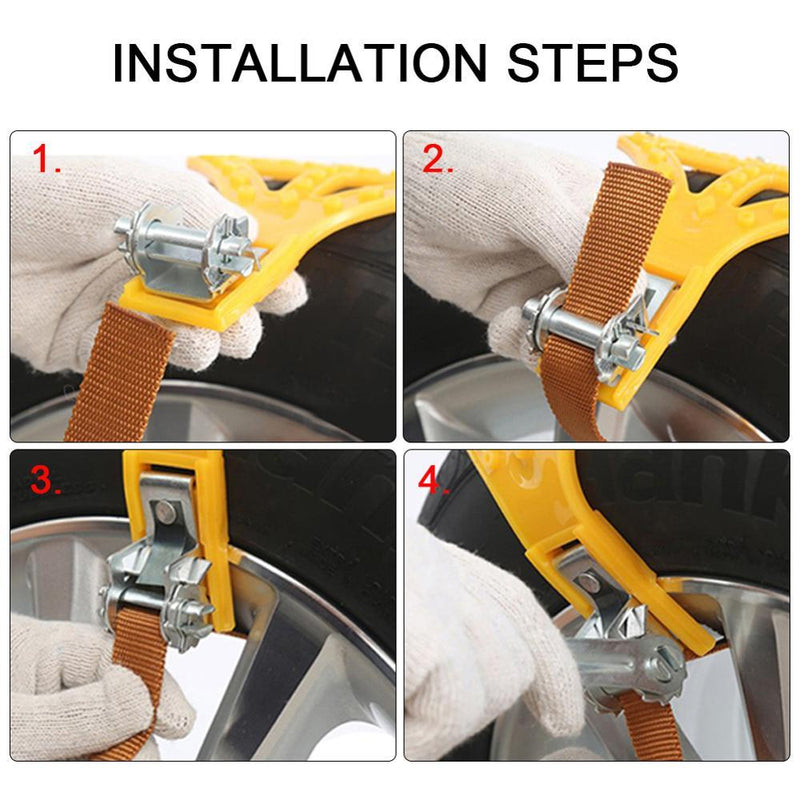 INSTALLATION STEPS

1.

2.

3.

4.